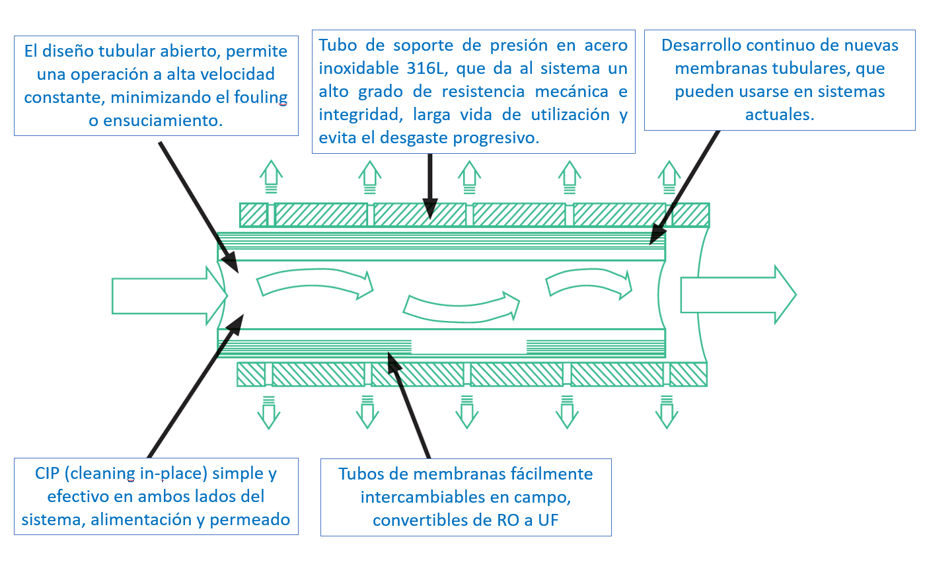 El diseño tubular abierto, permite una operación a alta velocidad constante, minimizando el fouling o ensuciamiento.

Tubo de soporte de presión en acero inoxidable 316L, que da al sistema un alto grado de resistencia mecánica e integridad, larga vida de utilización y evita el desgaste progresivo.

Desarrollo continuo de nuevas membranas tubulares, que pueden usarse en sistemas actuales.

CIP (cleaning in-place) simple y efectivo en ambos lados del sistema, alimentación y permeado

Tubos de membranas fácilmente intercambiables en campo, convertibles de RO a UF